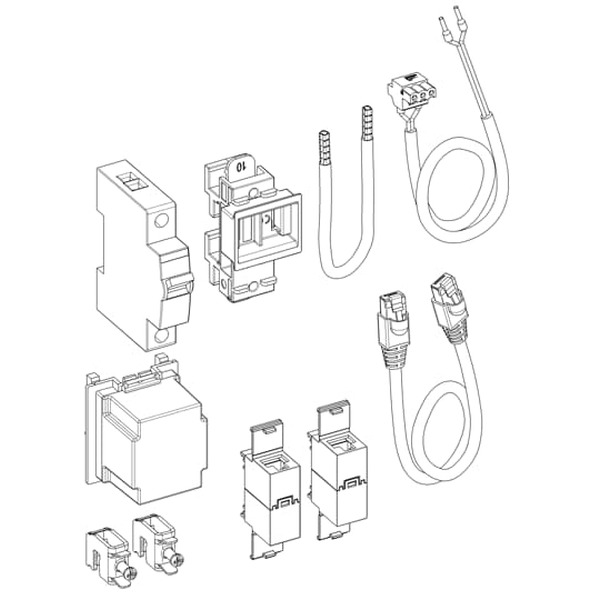 10